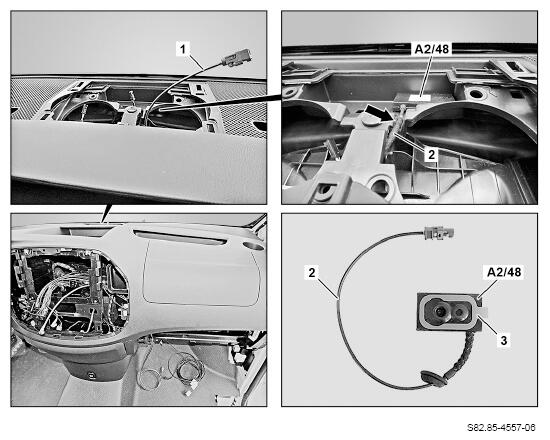 1

A2/48

2

2

A2/48

3

S82.85-4557-06