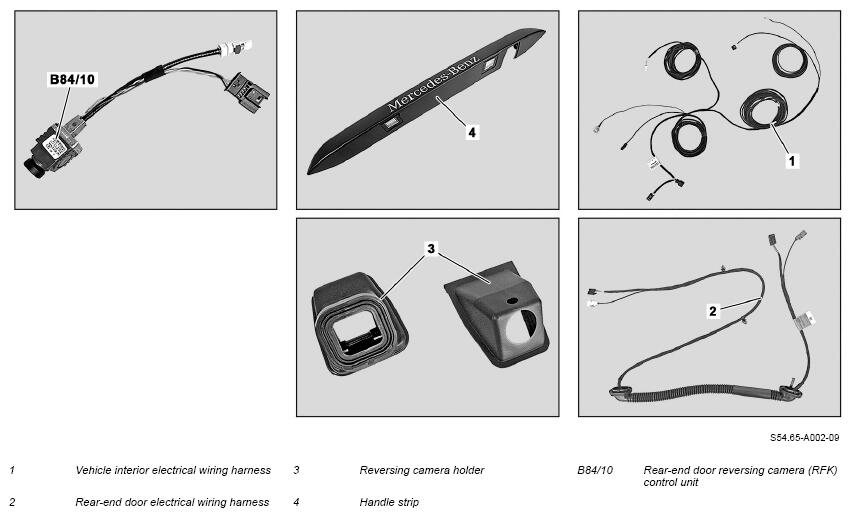 B84/10

Mercedes-Benz

4

1

3

2

S54.65-A002-09

1 Vehicle interior electrical wiring harness

2 Rear-end door electrical wiring harness

3 Reversing camera holder

4 Handle strip

B84/10 Rear-end door reversing camera (RFK) control unit