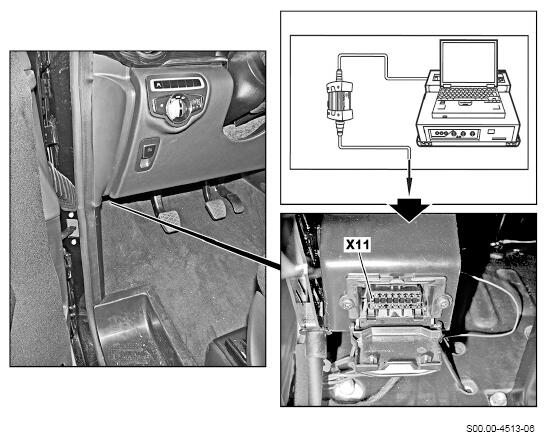 X11

S00.00-4513-06