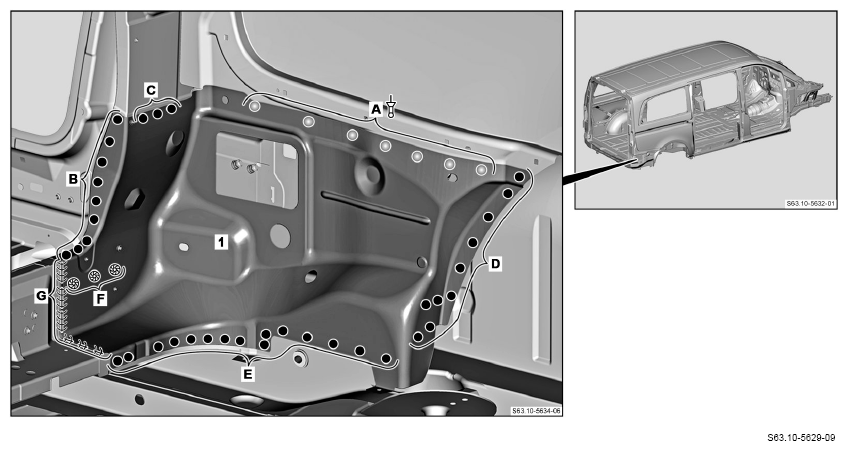 C
A
B
1
D
G
F
E
S63.10-5634-06
S63.10-5632-01
S63.10-5629-09