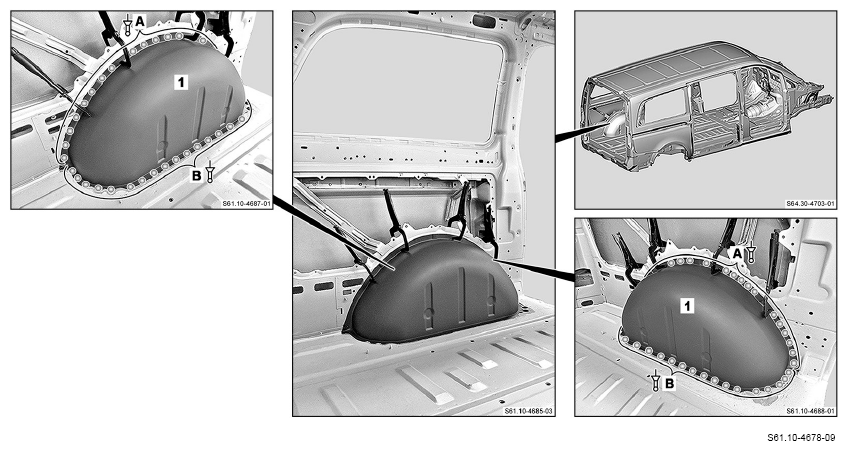 A
1
B
S61.10-4687-01
S61.10-4685-03
S64.30-4703-01
A
1
B
S61.10-4688-01
S61.10-4678-09