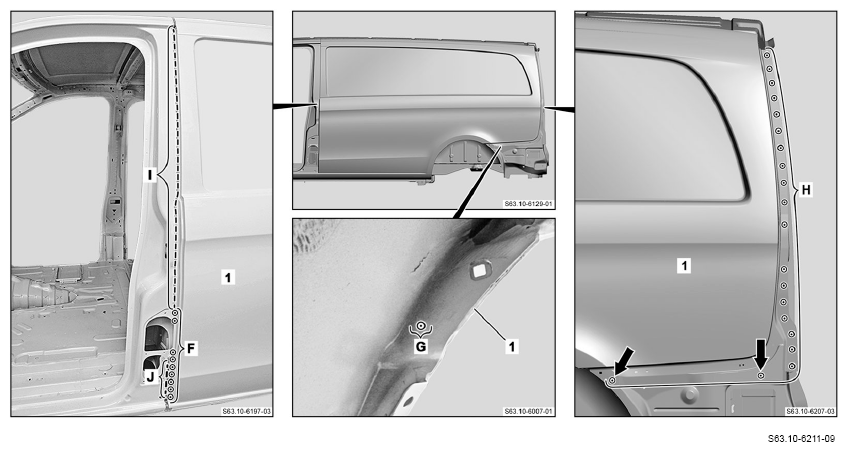 I
1
F
J
S63.10-6197-03
S63.10-6129-01
G
1
S63.10-6007-01
H
1
S63.10-6207-03
S63.10-6211-09