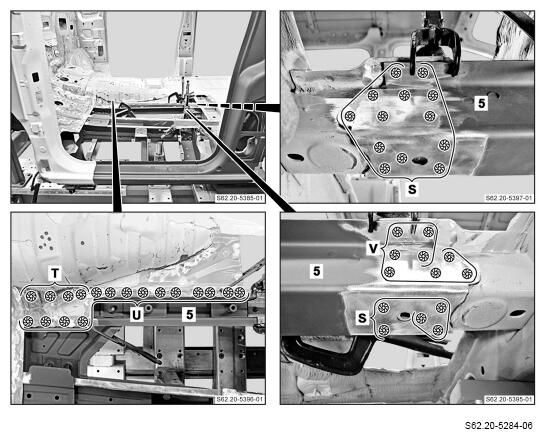 S62.20-5385-01

5

S

S62.20-5397-01

T

U

5

S62.20-5396-01

V

5

S

S62.20-5395-01

S62.20-5284-06