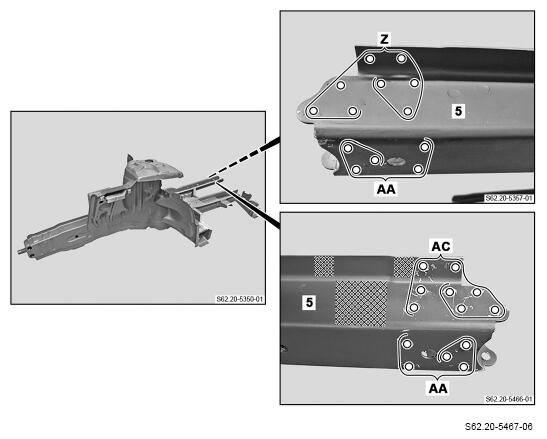 S62.20-5350-01

Z

5

AA

S62.20-5357-01

AC

5

AA

S62.20-5466-01

S62.20-5467-06