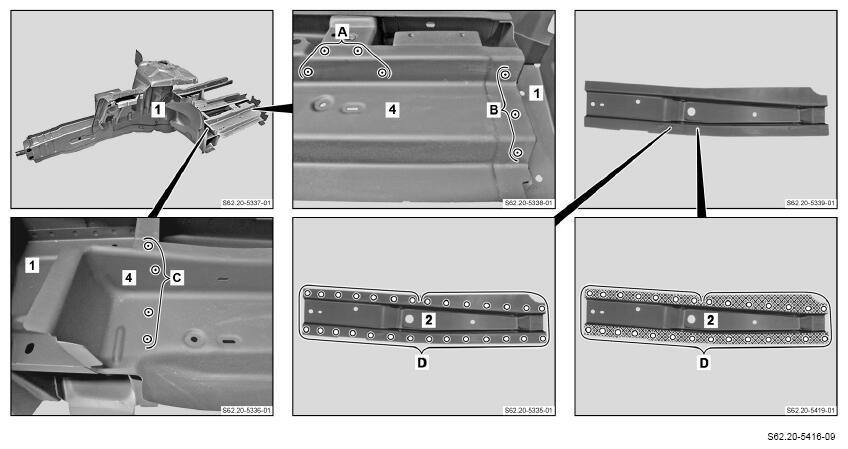 1

S62.20-5337-01

A

4

B

1

S62.20-5338-01

S62.20-5339-01

1

4

C

S62.20-5336-01

2

D

S62.20-5335-01

2

D

S62.20-5419-01

S62.20-5416-09