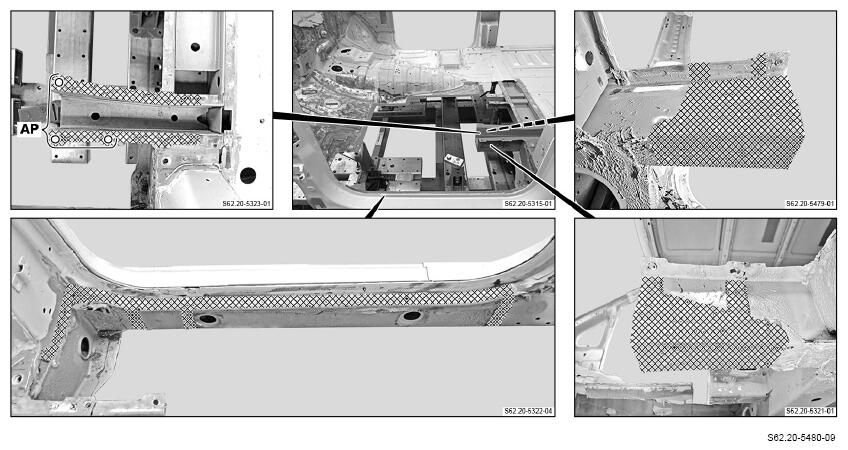 AP

S62.20-5323-01

S62.20-5315-01

S62.20-5479-01

S62.20-5322-04

S62.20-5321-01

S62.20-5480-09