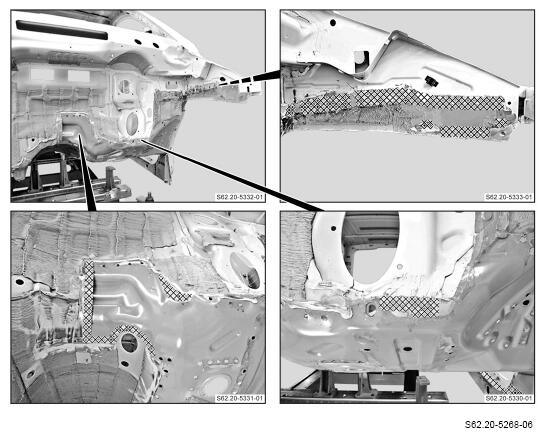 S62.20-5332-01

S62.20-5333-01

S62.20-5331-01

S62.20-5330-01

S62.20-5268-06