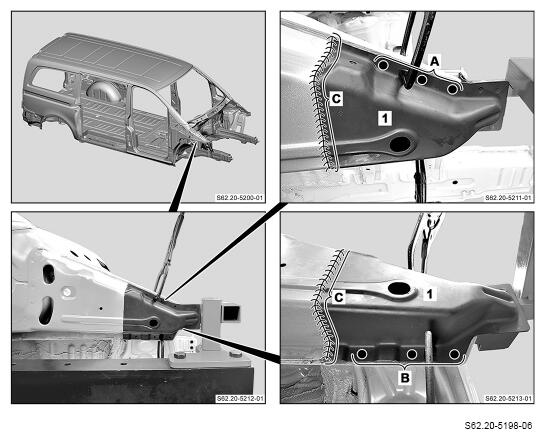 S62.20-5200-01

A
C
1
S62.20-5211-01

S62.20-5212-01

C
1
B
S62.20-5213-01

S62.20-5198-06