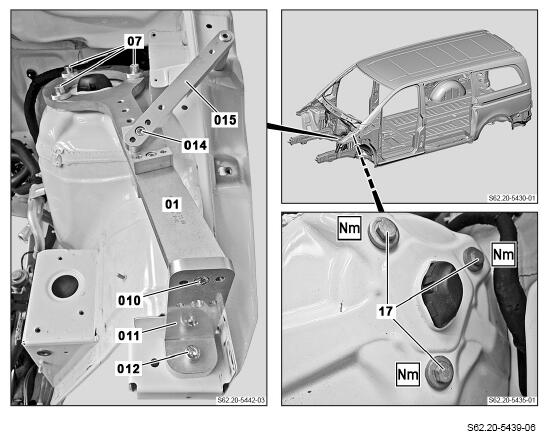 07
015
014
01
010
011
012
S62.20-5442-03
S62.20-5430-01
Nm
Nm
17
Nm
S62.20-5435-01
S62.20-5439-06