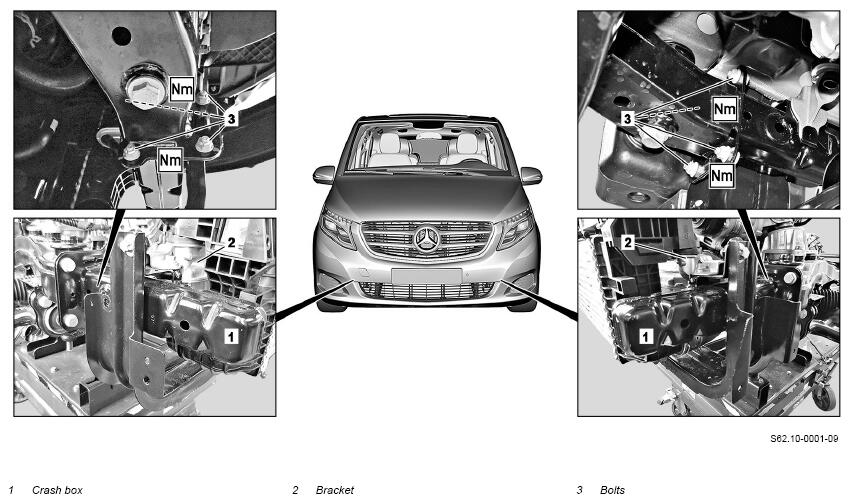 Nm
3
Nm
2
1
3
Nm
Nm
2
1
S62.10-0001-09

1 Crash box
2 Bracket
3 Bolts