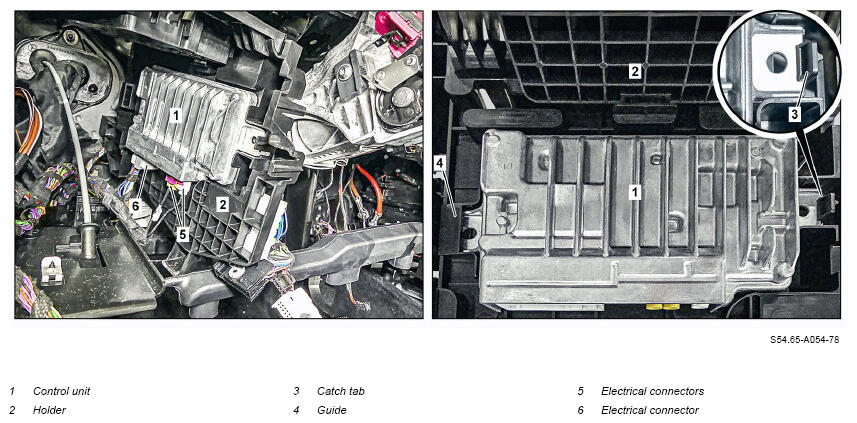 1
6
5
2
2
3
4
1

S54.65-A054-78

1 Control unit
2 Holder
3 Catch tab
4 Guide
5 Electrical connectors
6 Electrical connector