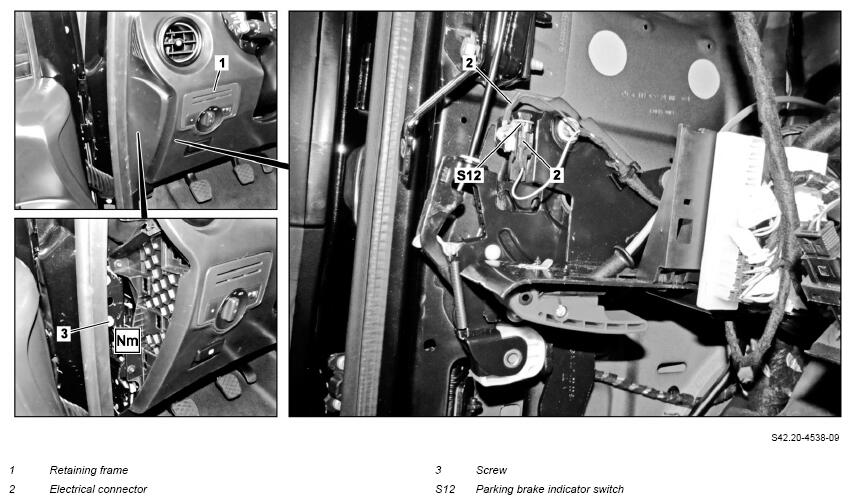 1

3

Nm

2

S12

2

S42.20-4538-09

1 Retaining frame

2 Electrical connector

3 Screw

S12 Parking brake indicator switch