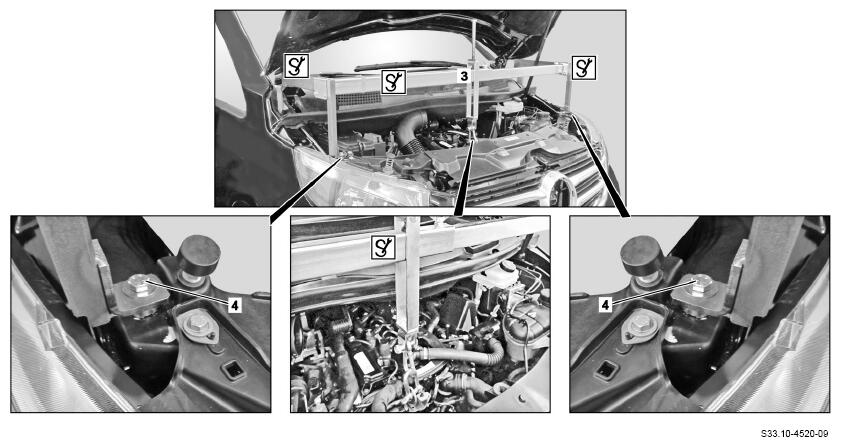 3

4

4

S33.10-4520-09