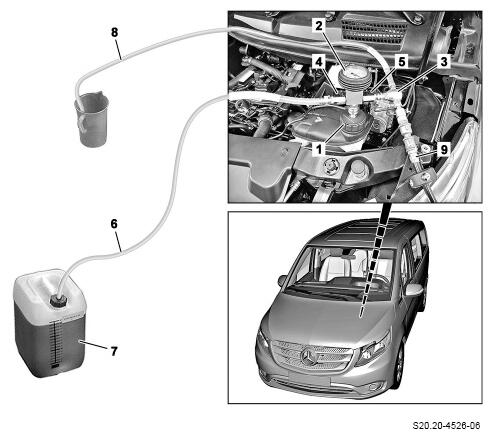 8
2
4
5
3
1
9
6
7
S20.20-4526-06