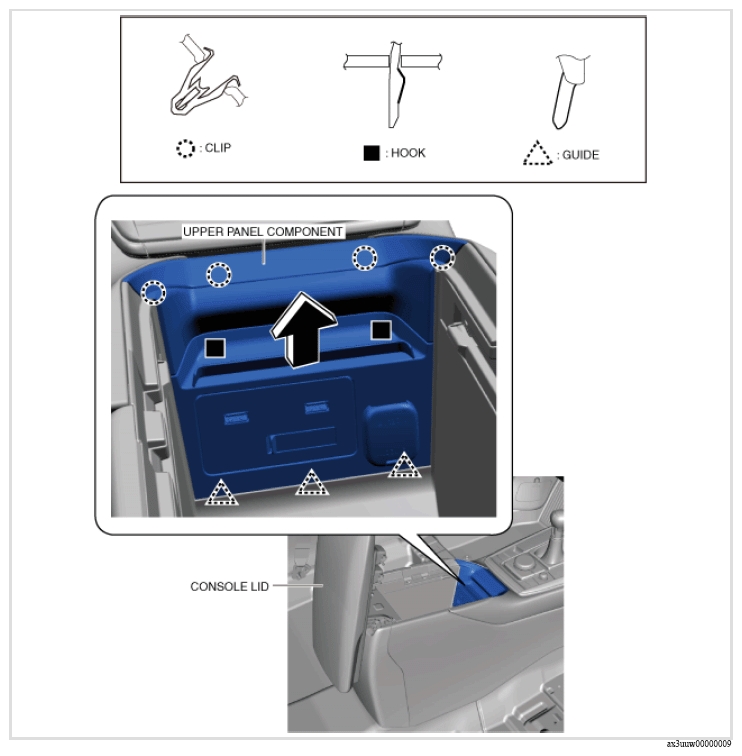 : CLIP

: HOOK

: GUIDE

UPPER PANEL COMPONENT

CONSOLE LID

ax3uuw00000009