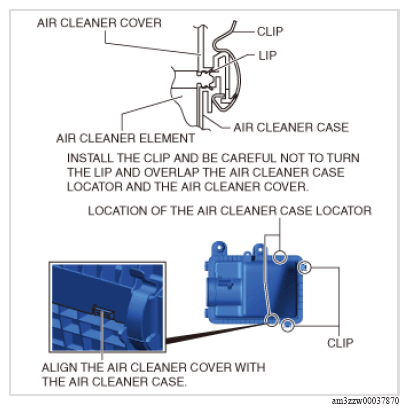 AIR CLEANER COVER
CLIP
LIP
AIR CLEANER CASE
AIR CLEANER ELEMENT

INSTALL THE CLIP AND BE CAREFUL NOT TO TURN THE LIP AND OVERLAP THE AIR CLEANER CASE LOCATOR AND THE AIR CLEANER COVER.

LOCATION OF THE AIR CLEANER CASE LOCATOR

CLIP

ALIGN THE AIR CLEANER COVER WITH THE AIR CLEANER CASE.

am3zzw00037870