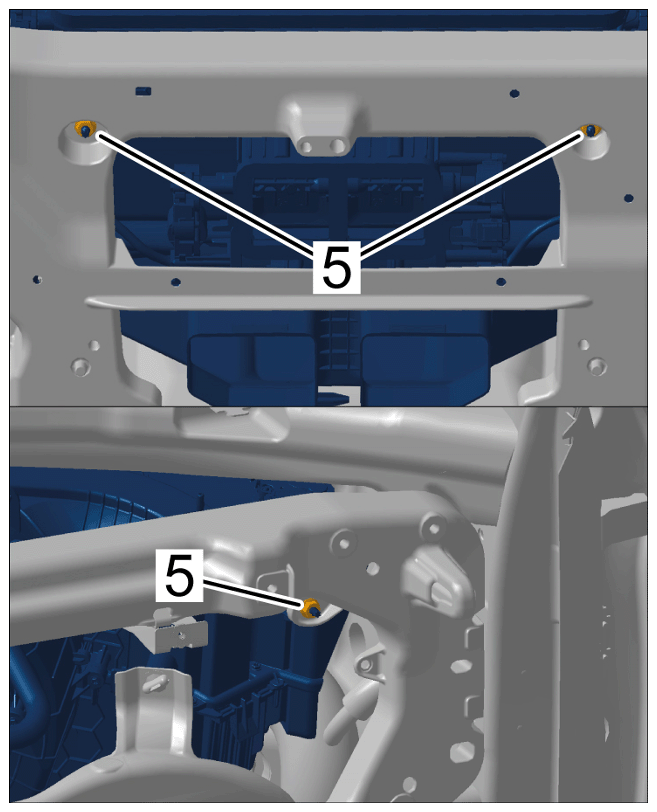 5

5