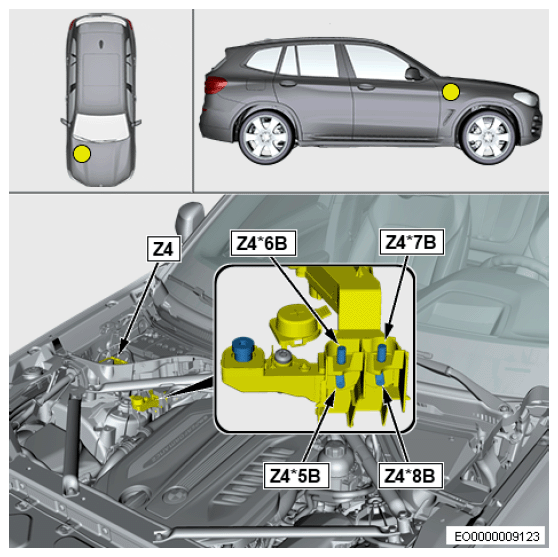 Z4
Z4*6B
Z4*7B
Z4*5B
Z4*8B
EO0000009123