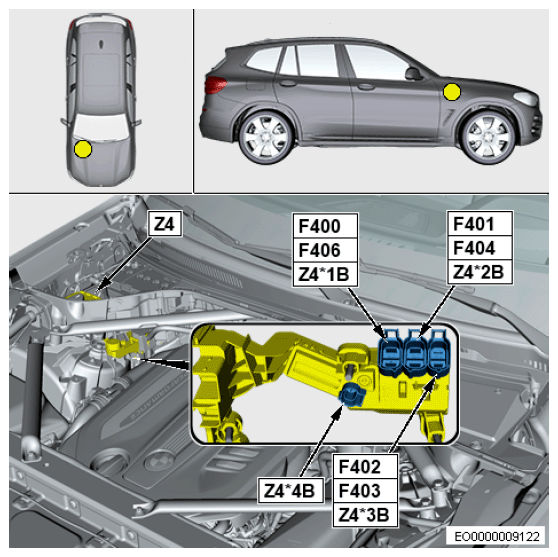 Z4

F400
F406
Z4*1B

F401
F404
Z4*2B

Z4*4B

F402
F403
Z4*3B

EO0000009122