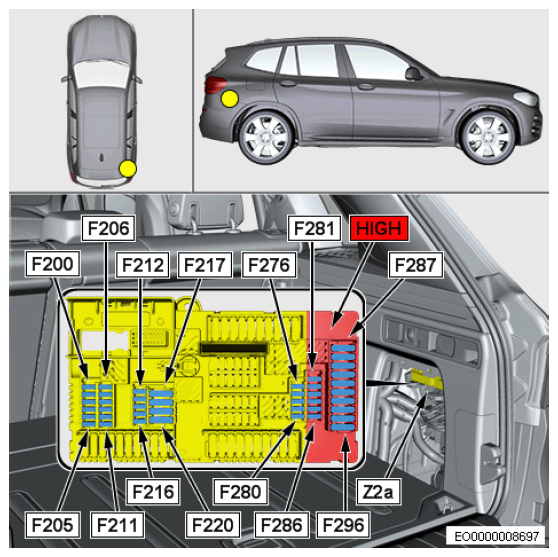 F206
F281
HIGH
F200
F212
F217
F276
F287
F216
F280
Z2a
F205
F211
F220
F286
F296
EO0000008697