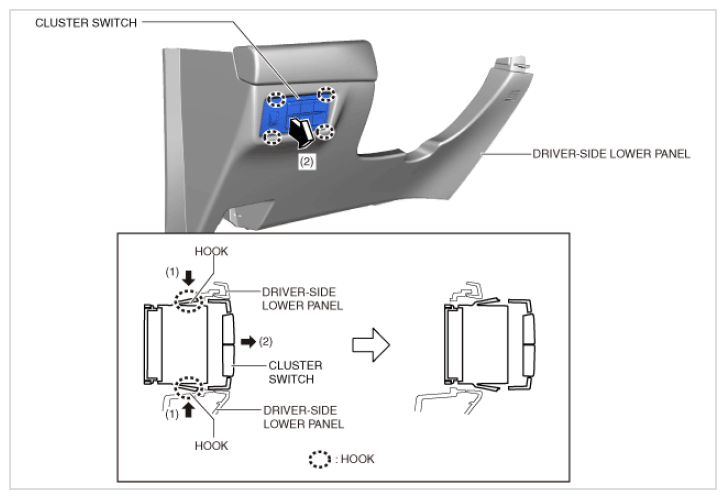 CLUSTER SWITCH

(2)

DRIVER-SIDE LOWER PANEL

HOOK

(1)

DRIVER-SIDE LOWER PANEL

(2)

CLUSTER SWITCH

(1)

DRIVER-SIDE LOWER PANEL

HOOK

: HOOK