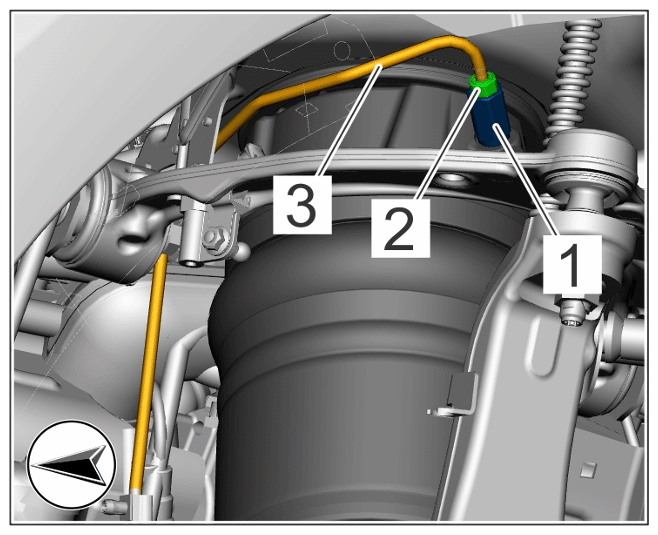 3
2
1