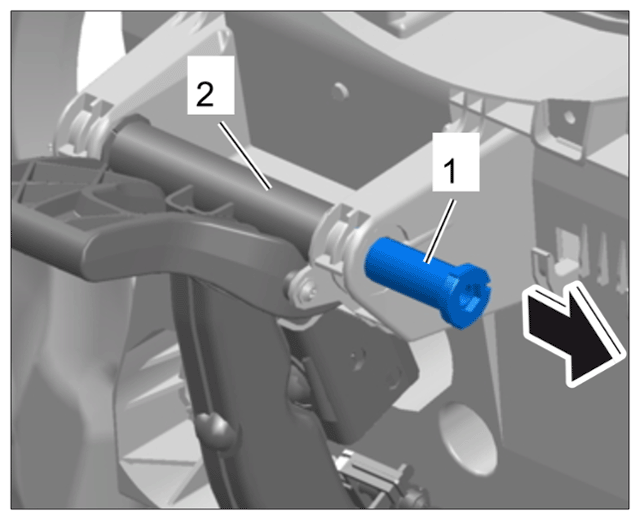 2

1