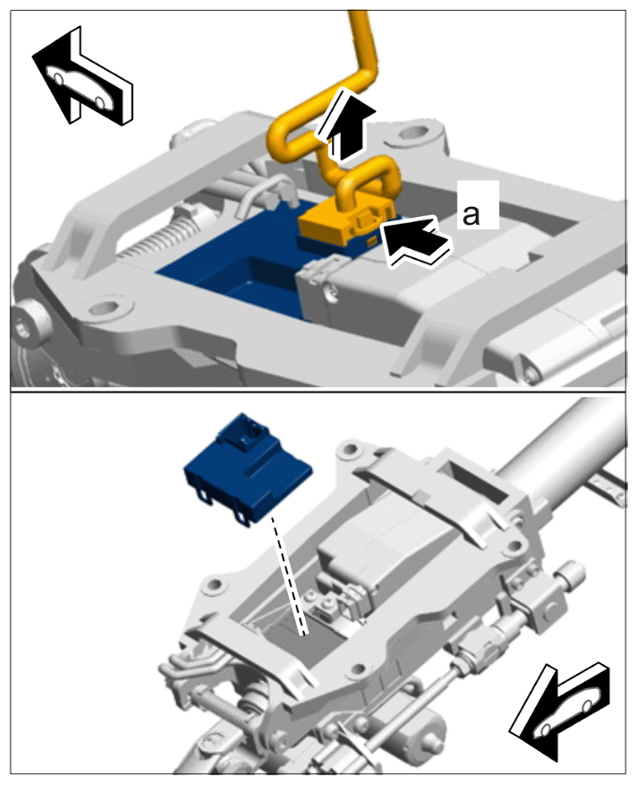 a