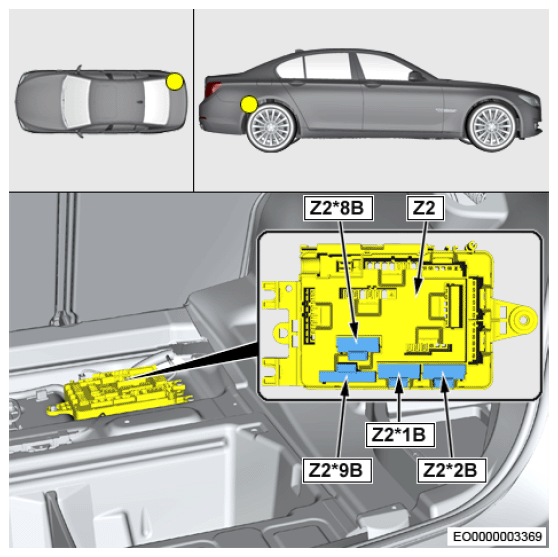 Z2*8B
Z2
Z2*1B
Z2*9B
Z2*2B
EO0000003369