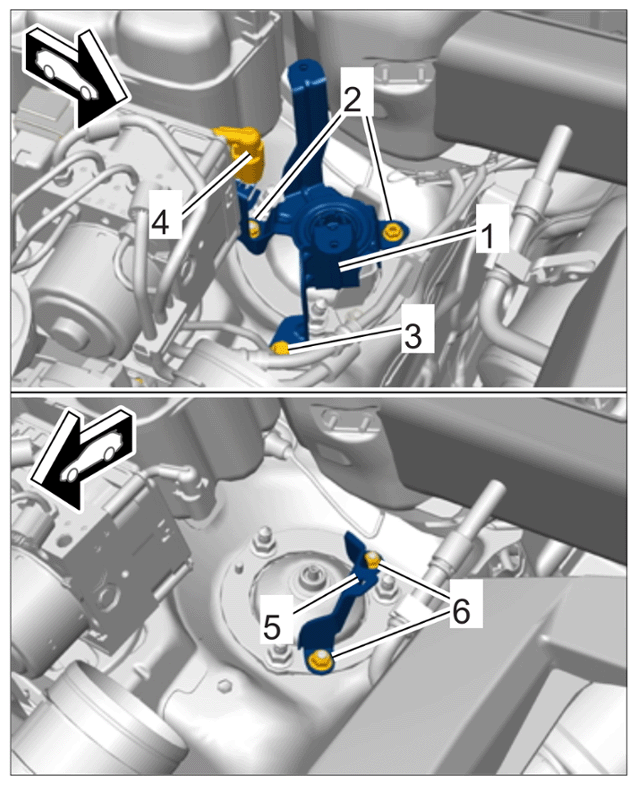 2
4
1
3
5
6