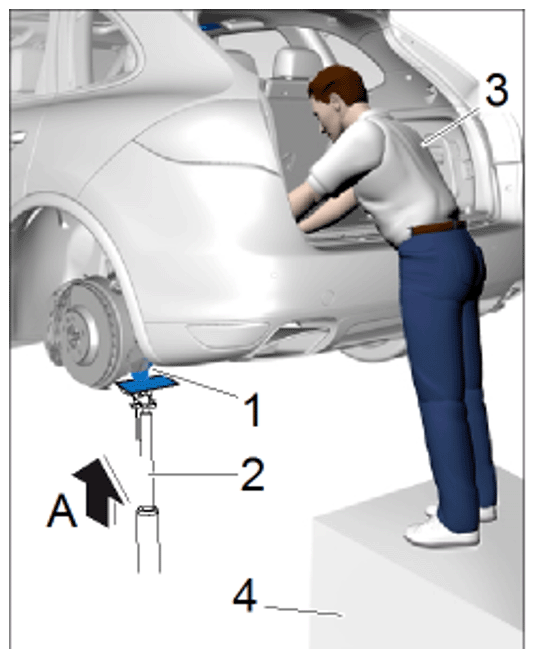 3
1
2
A
4