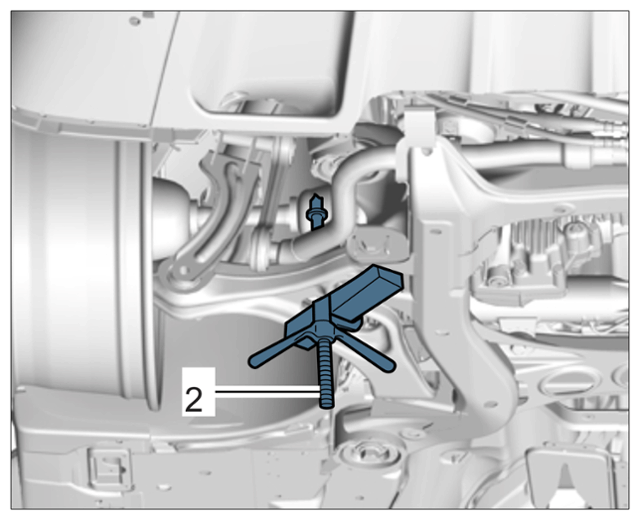 2