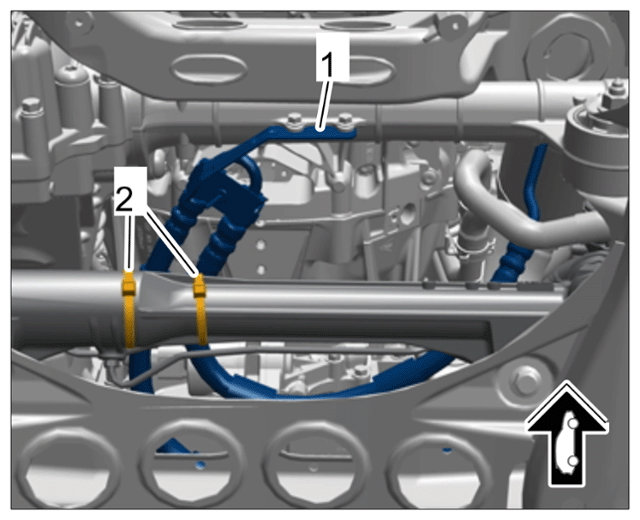 1
2