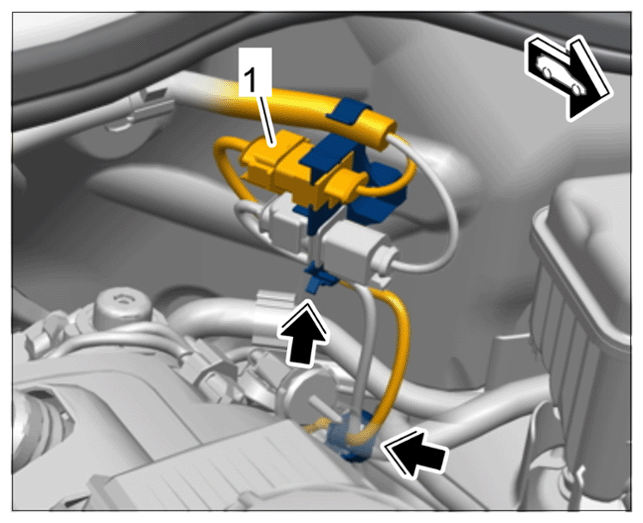 1