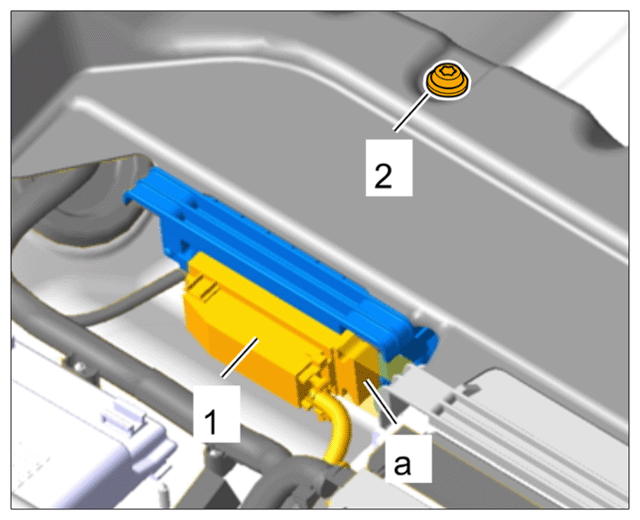 2

1

a