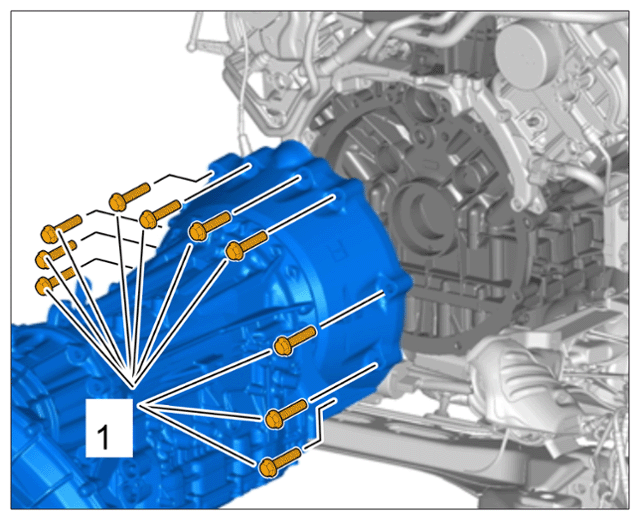 1