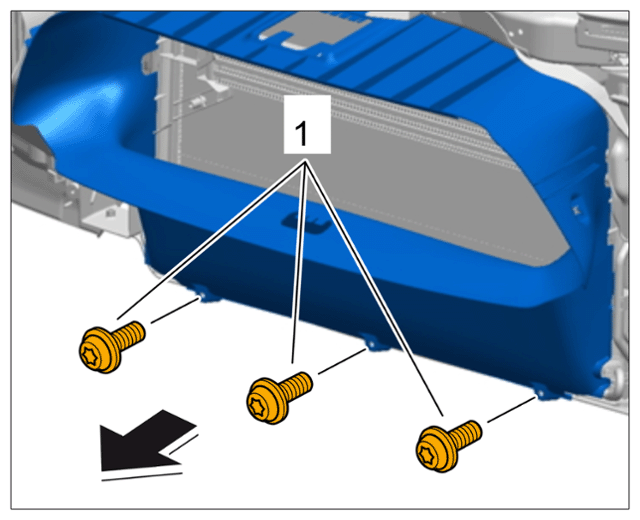 1