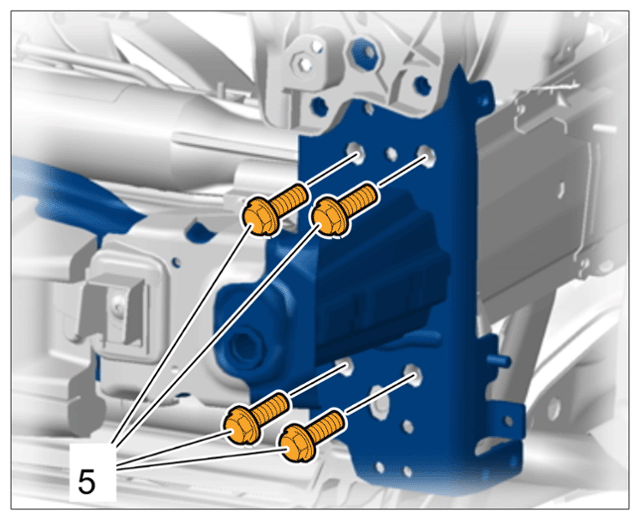 5