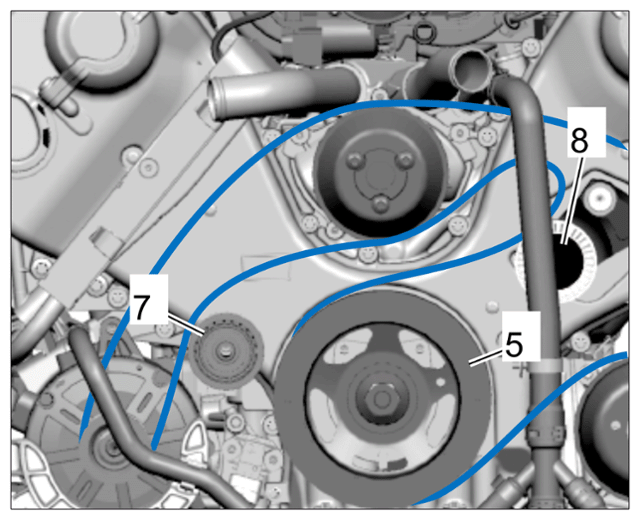 8
7
5