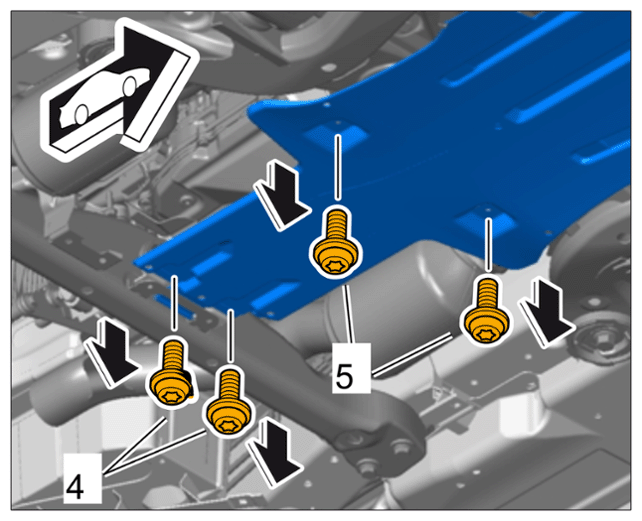 5

4