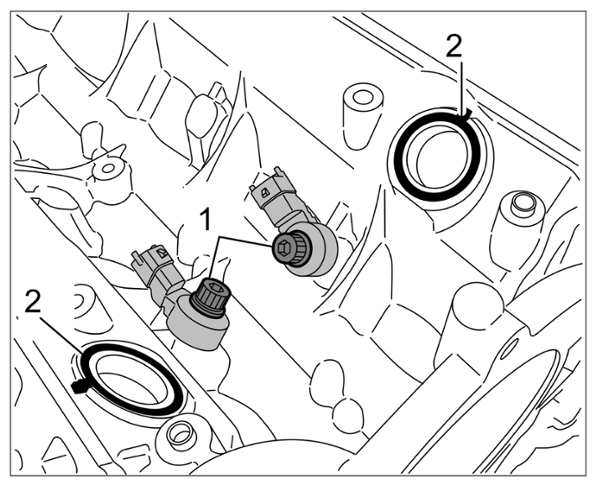 2
1
2