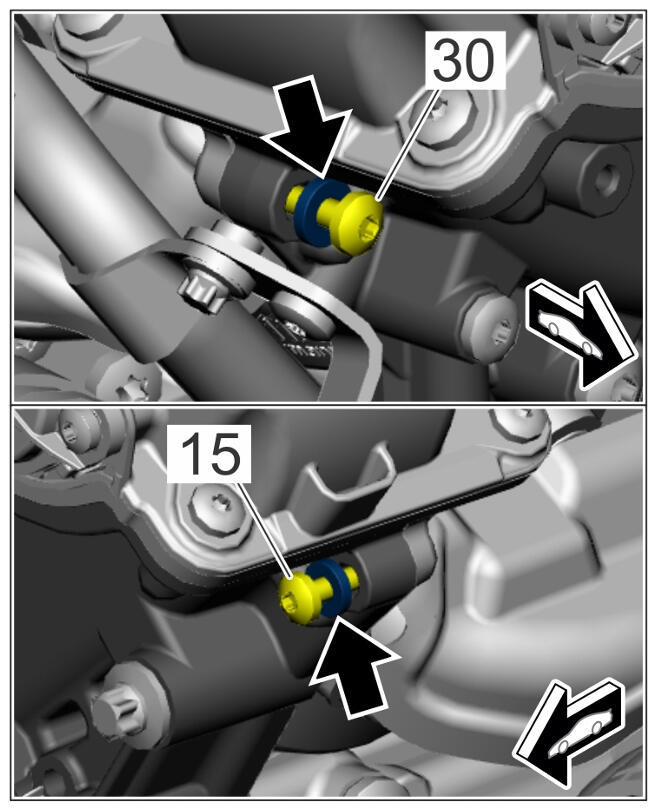 30

15