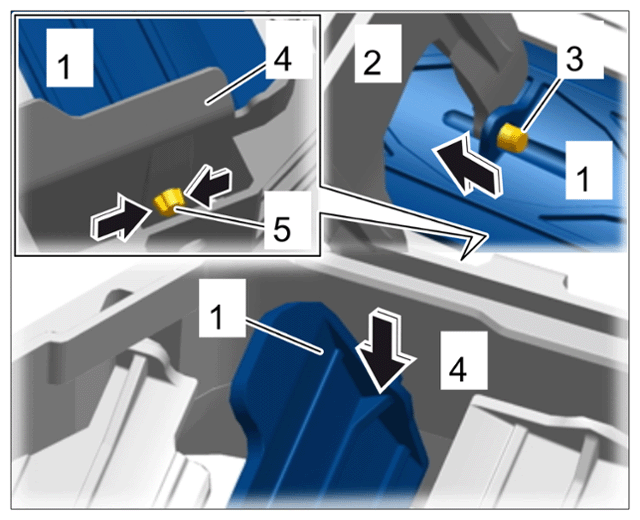 1
4
5
2
3
1
1
4