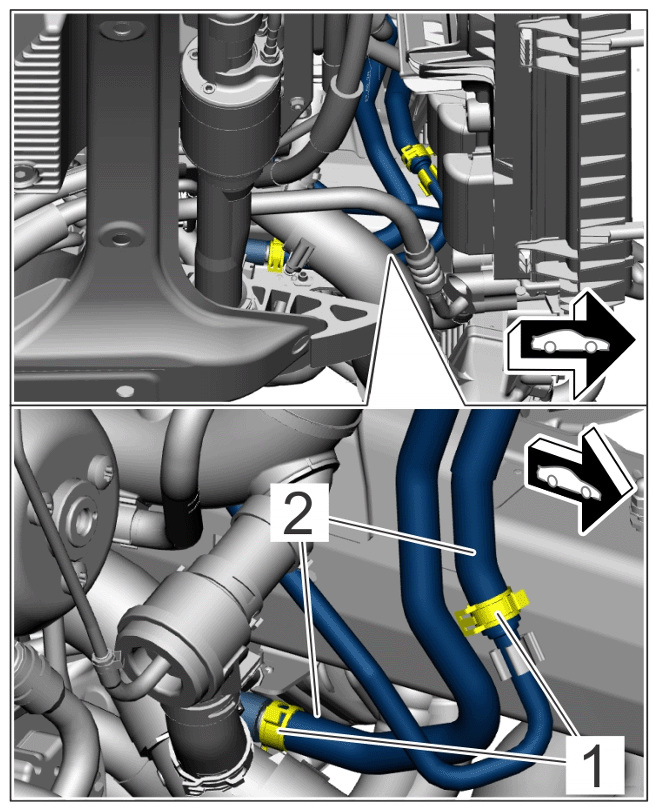 2

1