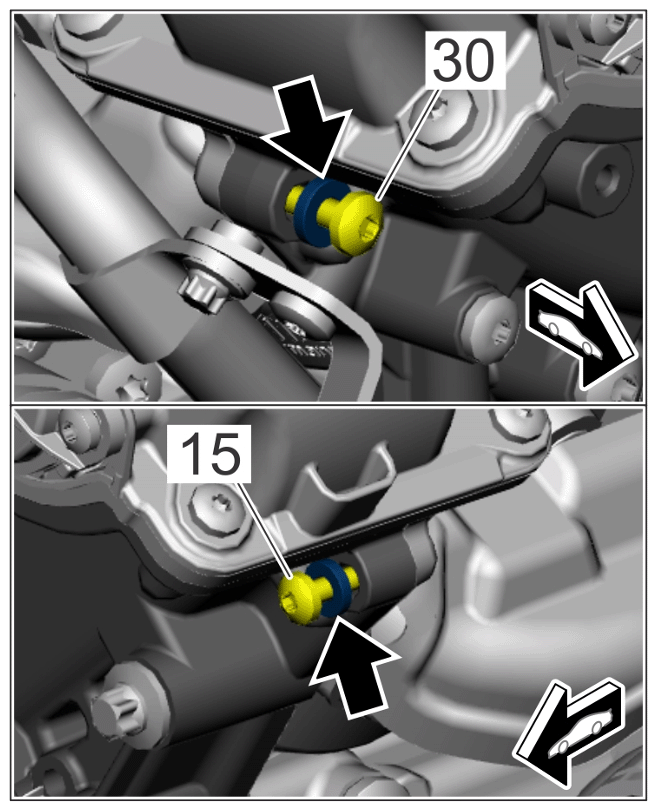 30

15