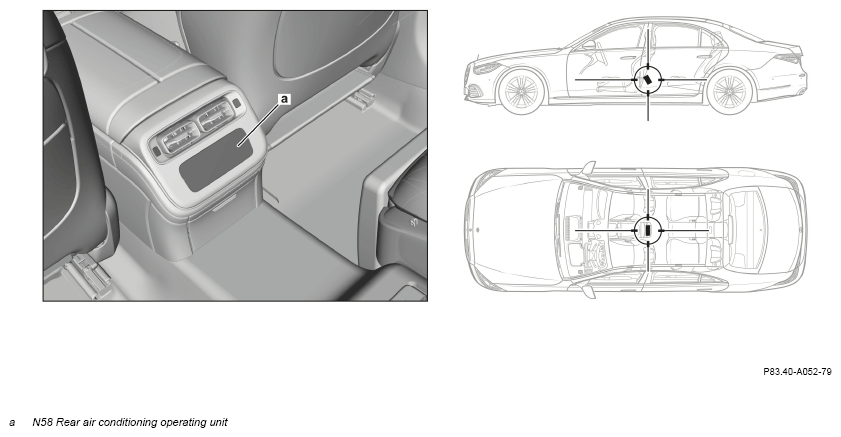 a

P83.40-A052-79

a N58 Rear air conditioning operating unit