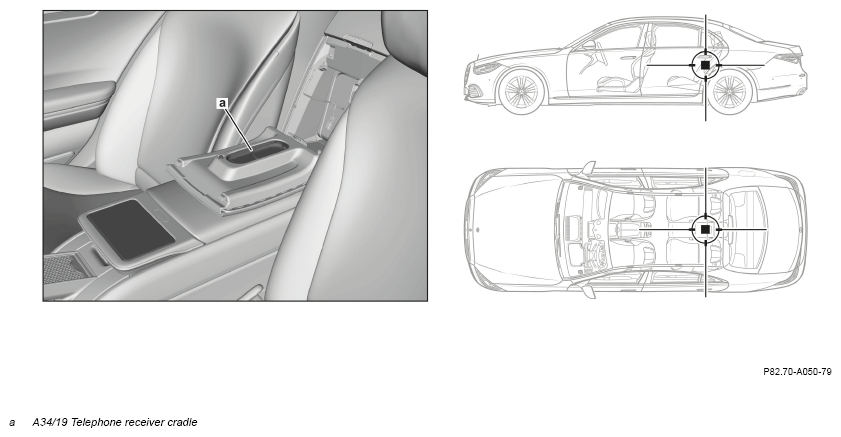 a

P82.70-A050-79

a A34/19 Telephone receiver cradle