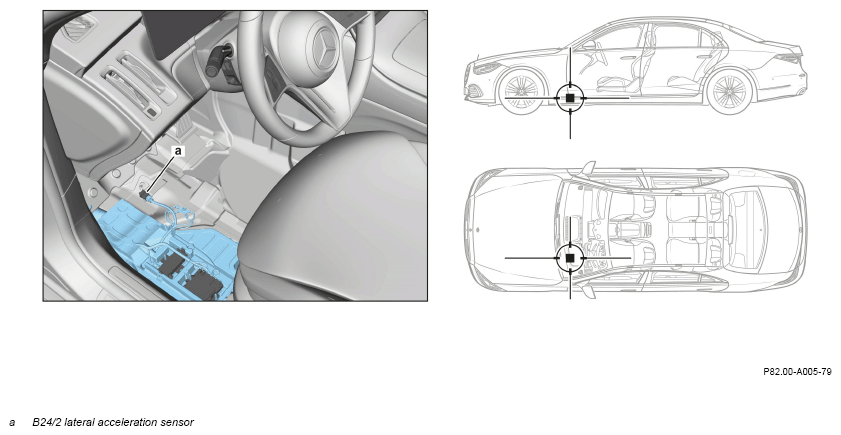 a

P82.00-A005-79

a B24/2 lateral acceleration sensor