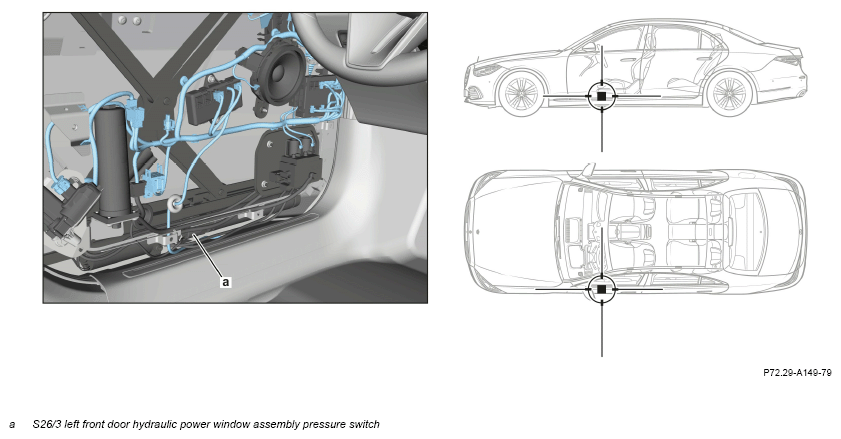 a

P72.29-A149-79

a S26/3 left front door hydraulic power window assembly pressure switch