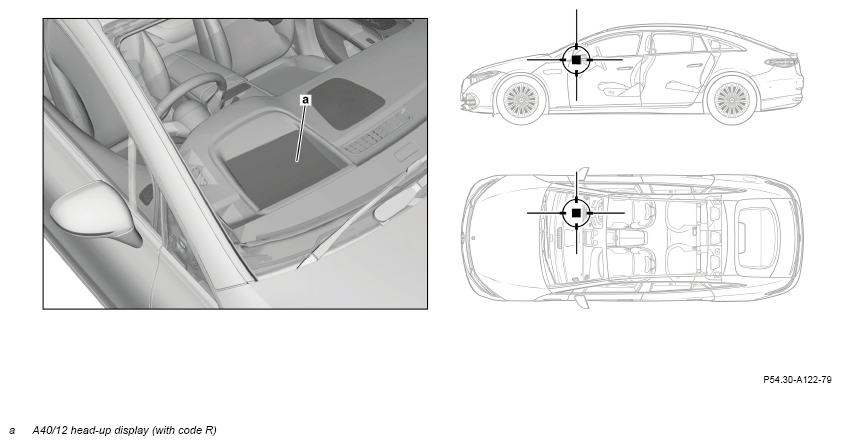 a

P54.30-A122-79

a A40/12 head-up display (with code R)